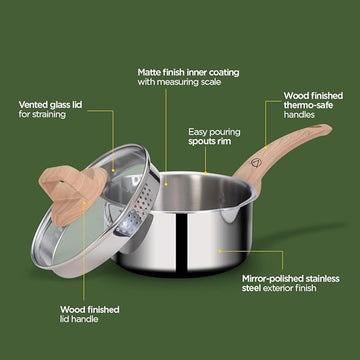 Matte finish inner coating with measuring scale

Vented glass lid for straining

Wood finished thermo-safe handles

Easy pouring spouts rim

Mirror-polished stainless steel exterior finish

Wood finished lid handle