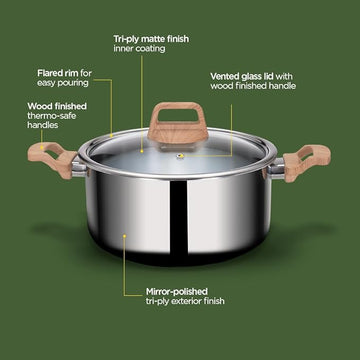 Tri-ply matte finish inner coating

Flared rim for easy pouring

Vented glass lid with wood finished handle

Wood finished thermo-safe handles

Mirror-polished tri-ply exterior finish