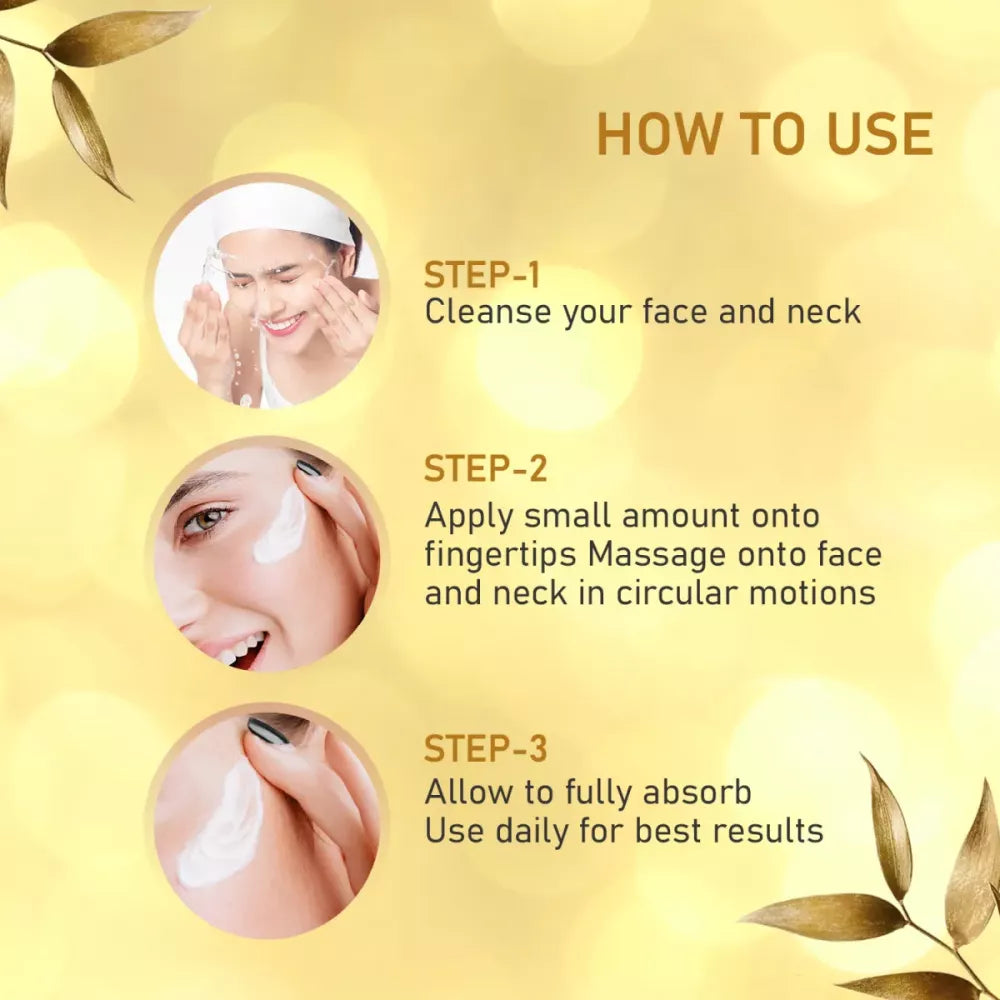 HOW TO USE

STEP-1
Cleanse your face and neck

STEP-2
Apply small amount onto fingertips Massage onto face and neck in circular motions

STEP-3
Allow to fully absorb
Use daily for best results