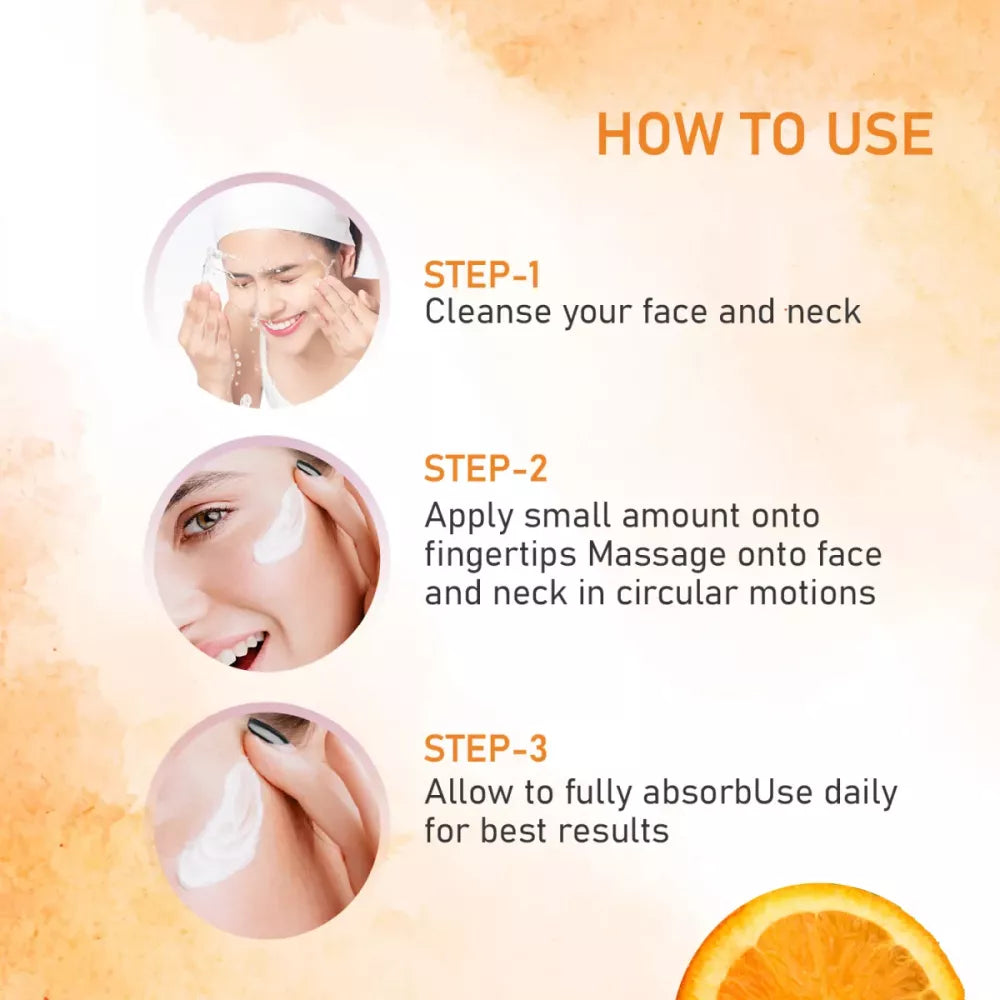 HOW TO USE

STEP-1
Cleanse your face and neck

STEP-2
Apply small amount onto fingertips Massage onto face and neck in circular motions

STEP-3
Allow to fully absorbUse daily for best results