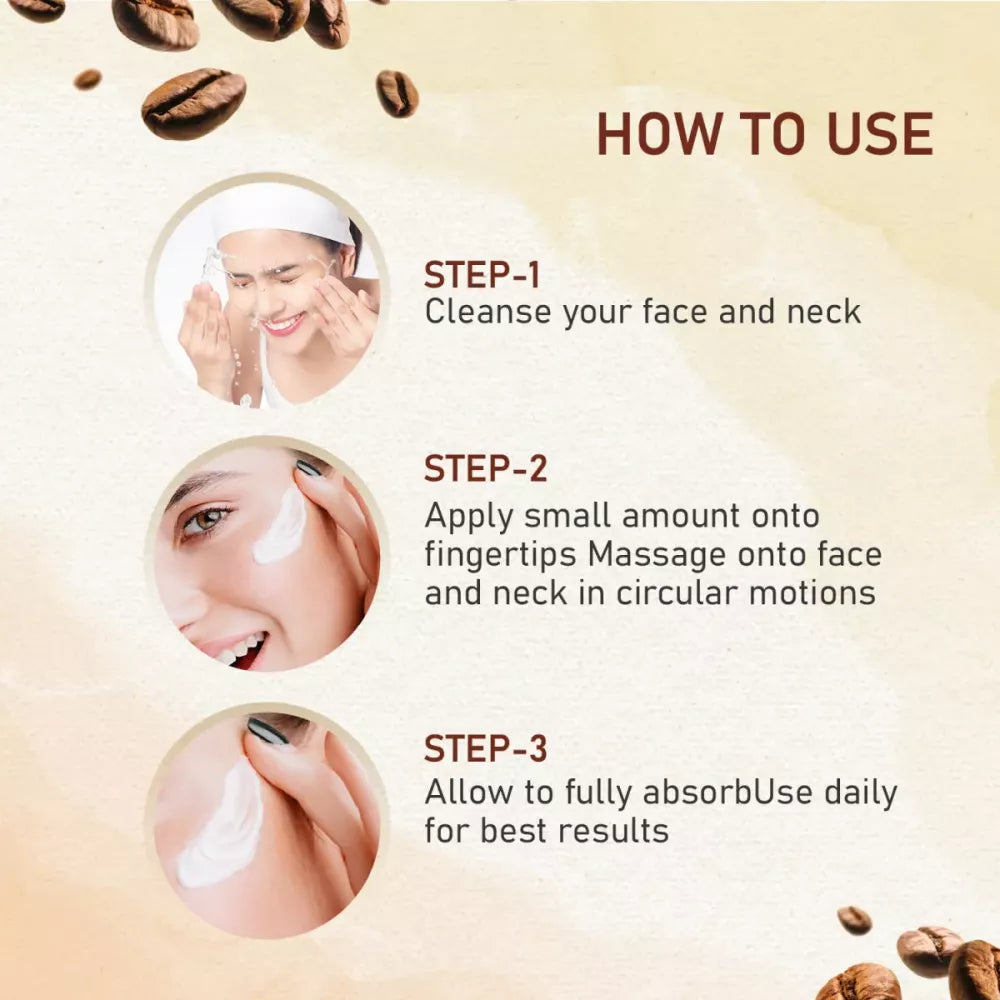 HOW TO USE

STEP-1
Cleanse your face and neck

STEP-2
Apply small amount onto fingertips Massage onto face and neck in circular motions

STEP-3
Allow to fully absorbUse daily for best results