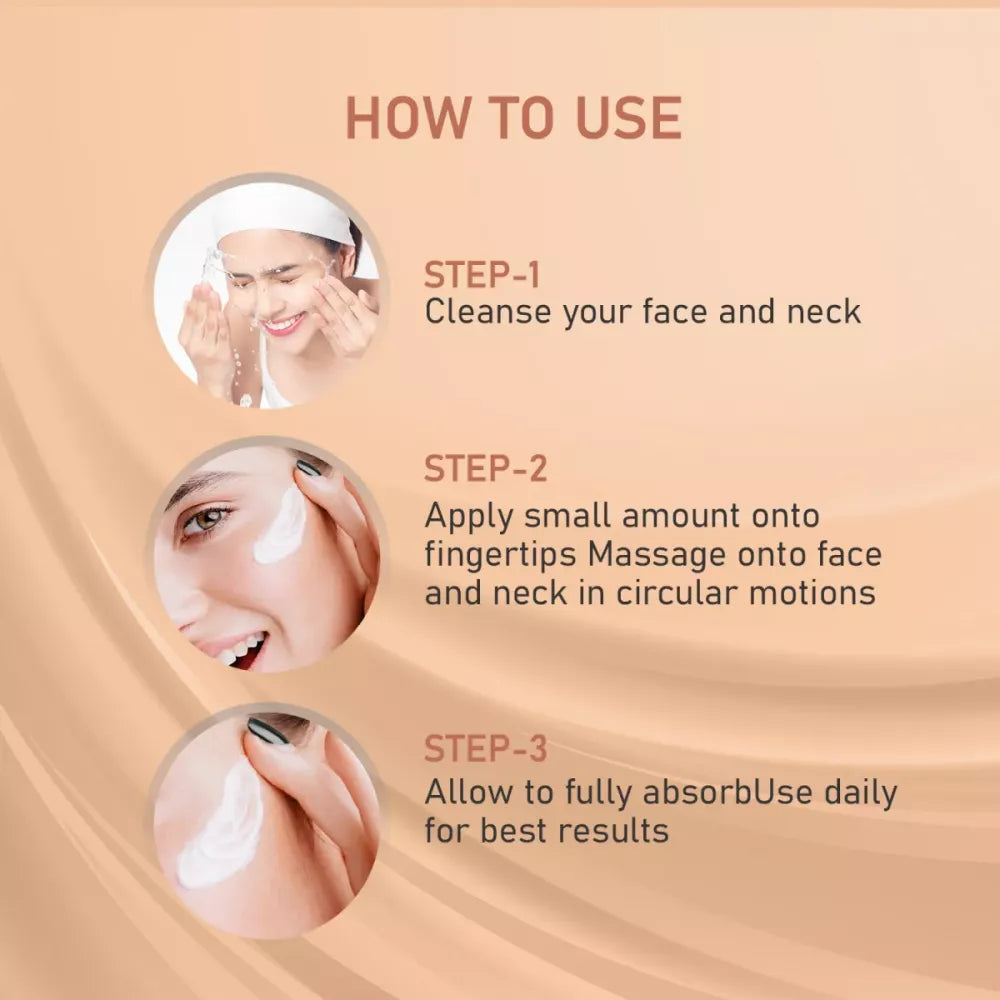 HOW TO USE

STEP-1
Cleanse your face and neck

STEP-2
Apply small amount onto fingertips Massage onto face and neck in circular motions

STEP-3
Allow to fully absorbUse daily for best results