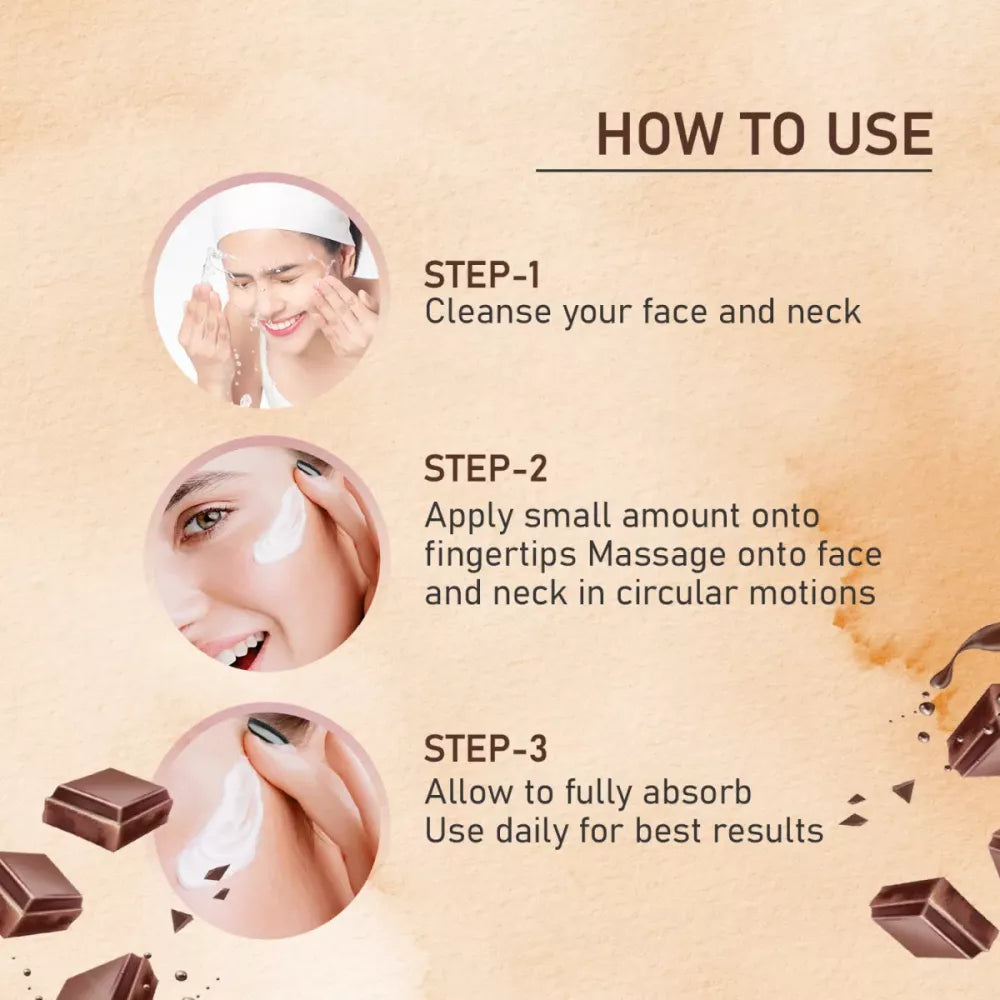 HOW TO USE

STEP-1
Cleanse your face and neck

STEP-2
Apply small amount onto fingertips Massage onto face and neck in circular motions

STEP-3
Allow to fully absorb
Use daily for best results