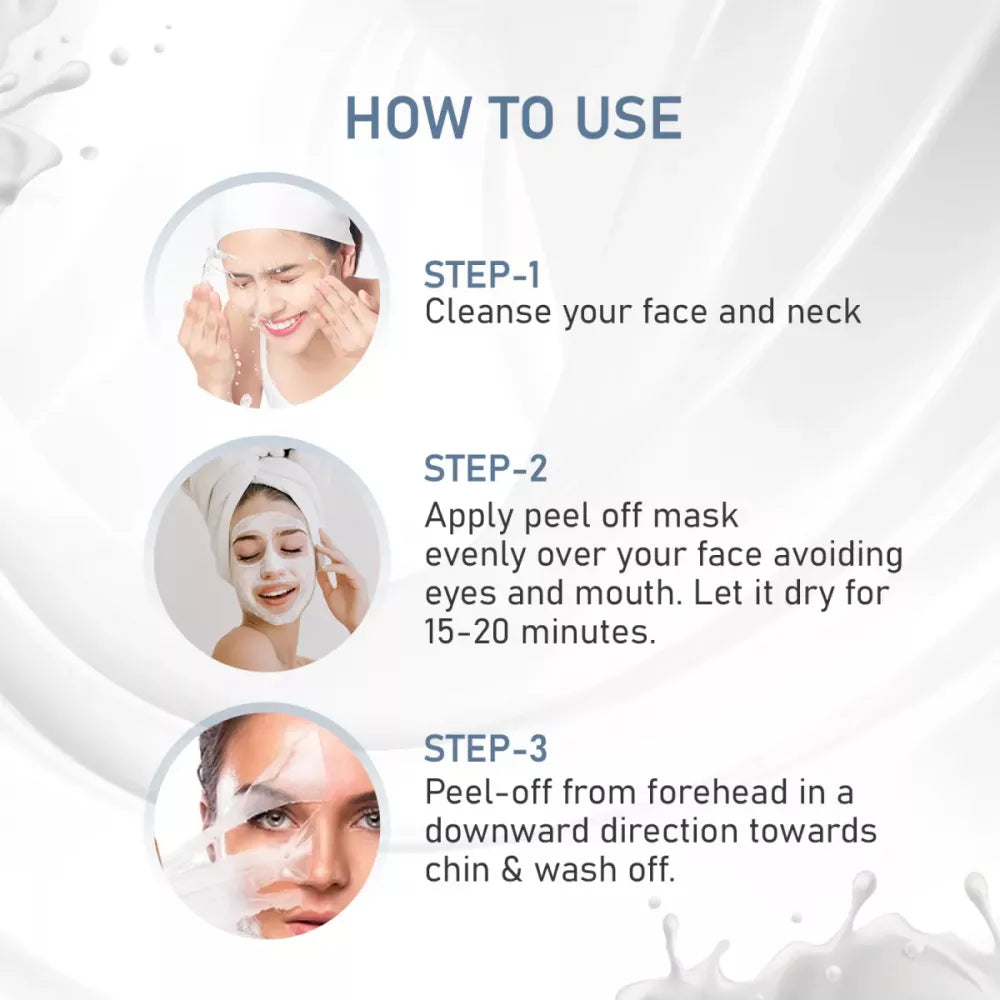 HOW TO USE

STEP-1
Cleanse your face and neck

STEP-2
Apply peel off mask evenly over your face avoiding eyes and mouth. Let it dry for 15-20 minutes.

STEP-3
Peel-off from forehead in a downward direction towards chin & wash off.