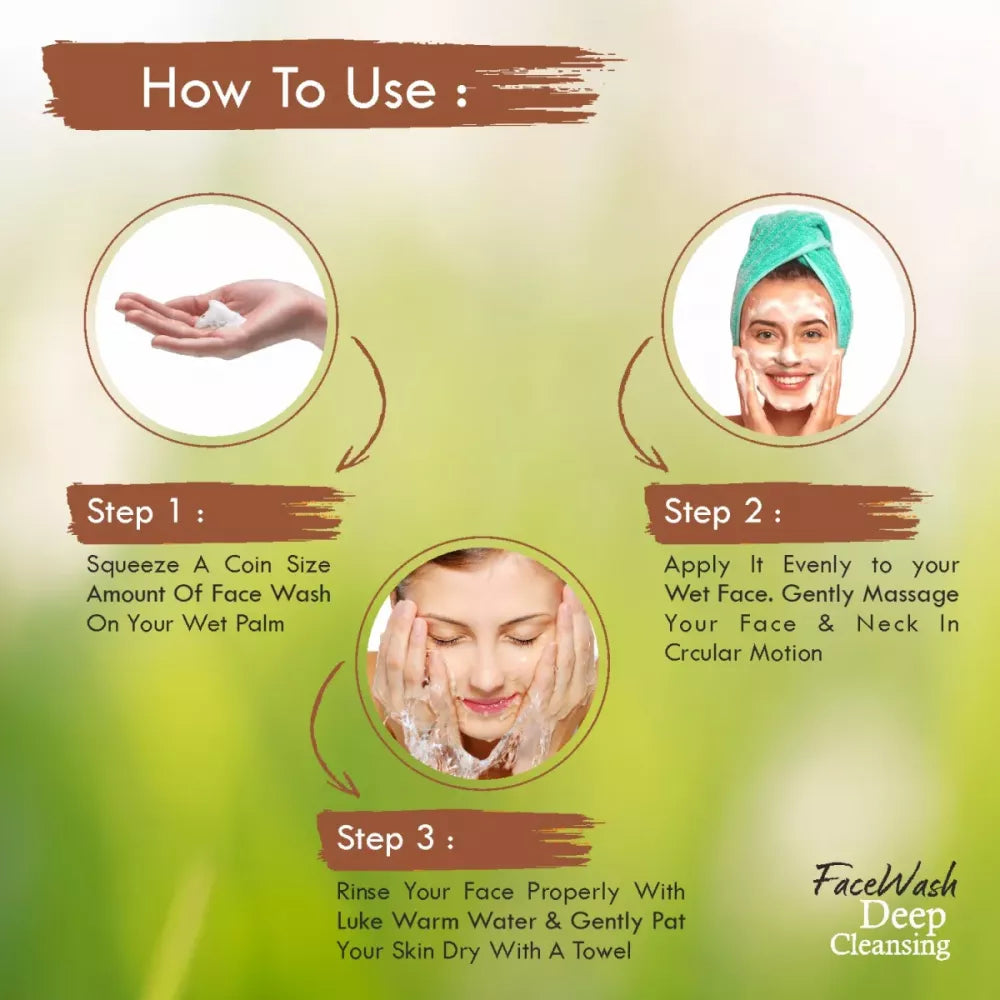 How To Use :

Step 1 :

Squeeze A Coin Size Amount Of Face Wash On Your Wet Palm

Step 2 :

Apply It Evenly to your Wet Face. Gently Massage Your Face & Neck In Crcular Motion

Step 3 :

Rinse Your Face Properly With Luke Warm Water & Gently Pat Your Skin Dry With A Towel

FaceWash
Deep
Cleansing