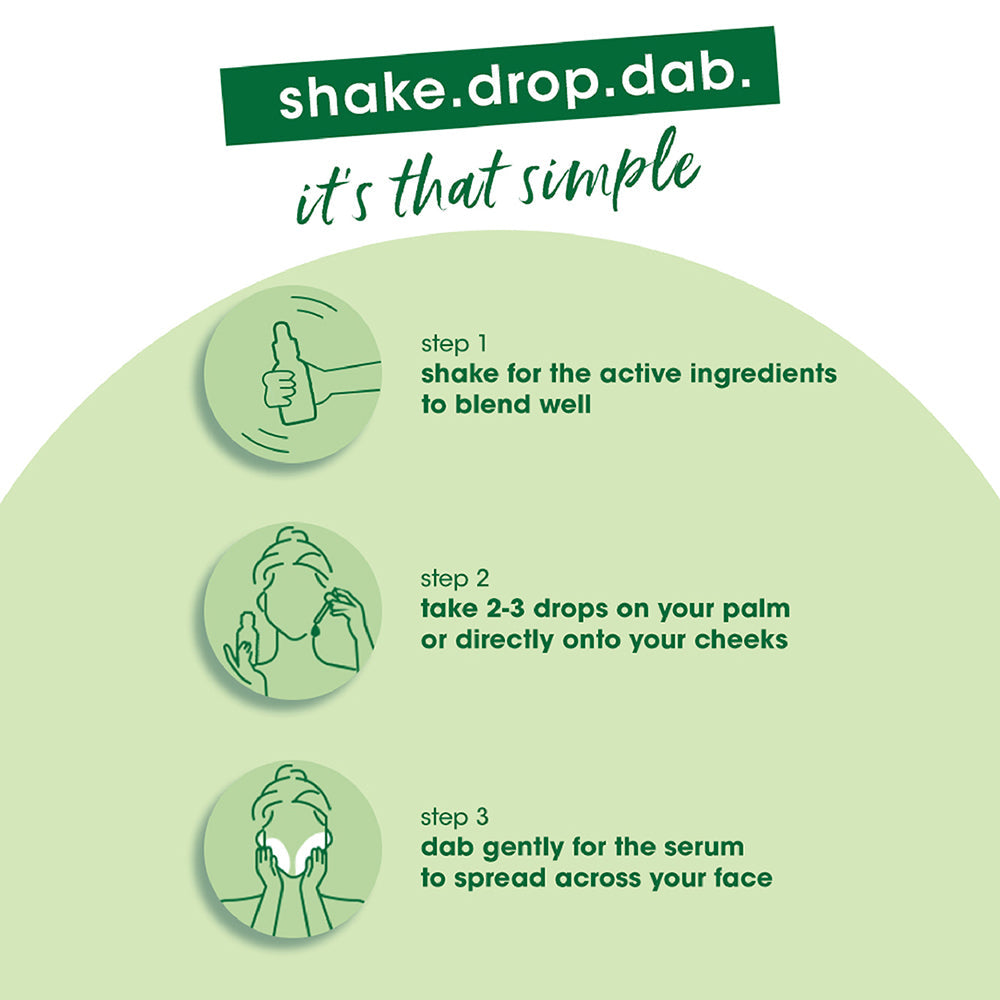 shake.drop.dab.

it's that simple

step 1
shake for the active ingredients to blend well

step 2
take 2-3 drops on your palm or directly onto your cheeks

step 3
dab gently for the serum to spread across your face