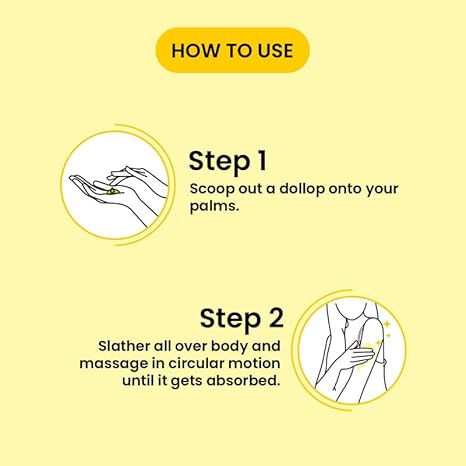 HOW TO USE

Step 1

Scoop out a dollop onto your palms.

Step 2

Slather all over body and massage in circular motion until it gets absorbed.