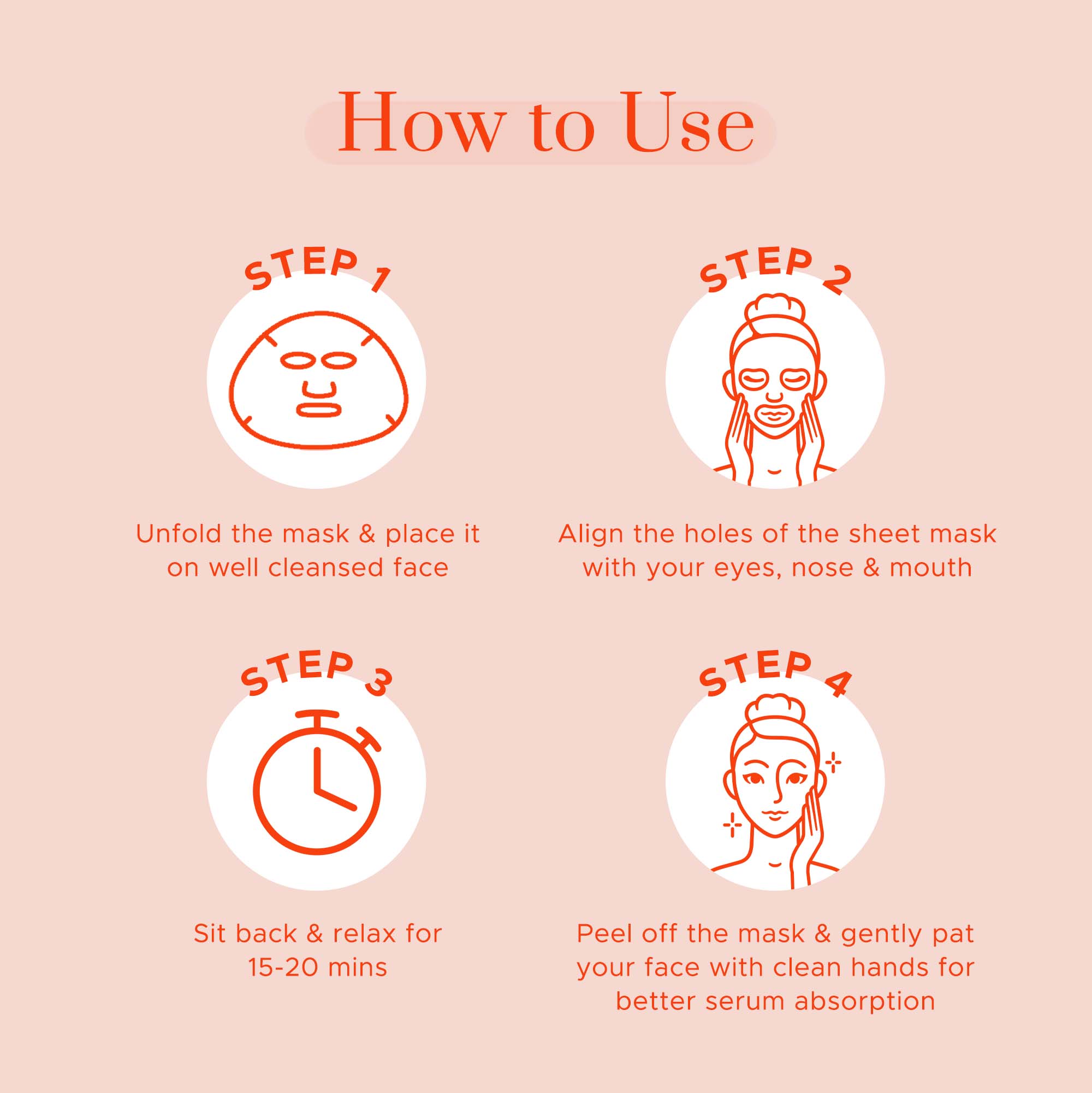 How to Use

STEP 1

Unfold the mask & place it on well cleansed face

STEP 2

Align the holes of the sheet mask with your eyes, nose & mouth

STEP 3

Sit back & relax for 15-20 mins

STEP 4

Peel off the mask & gently pat your face with clean hands for better serum absorption