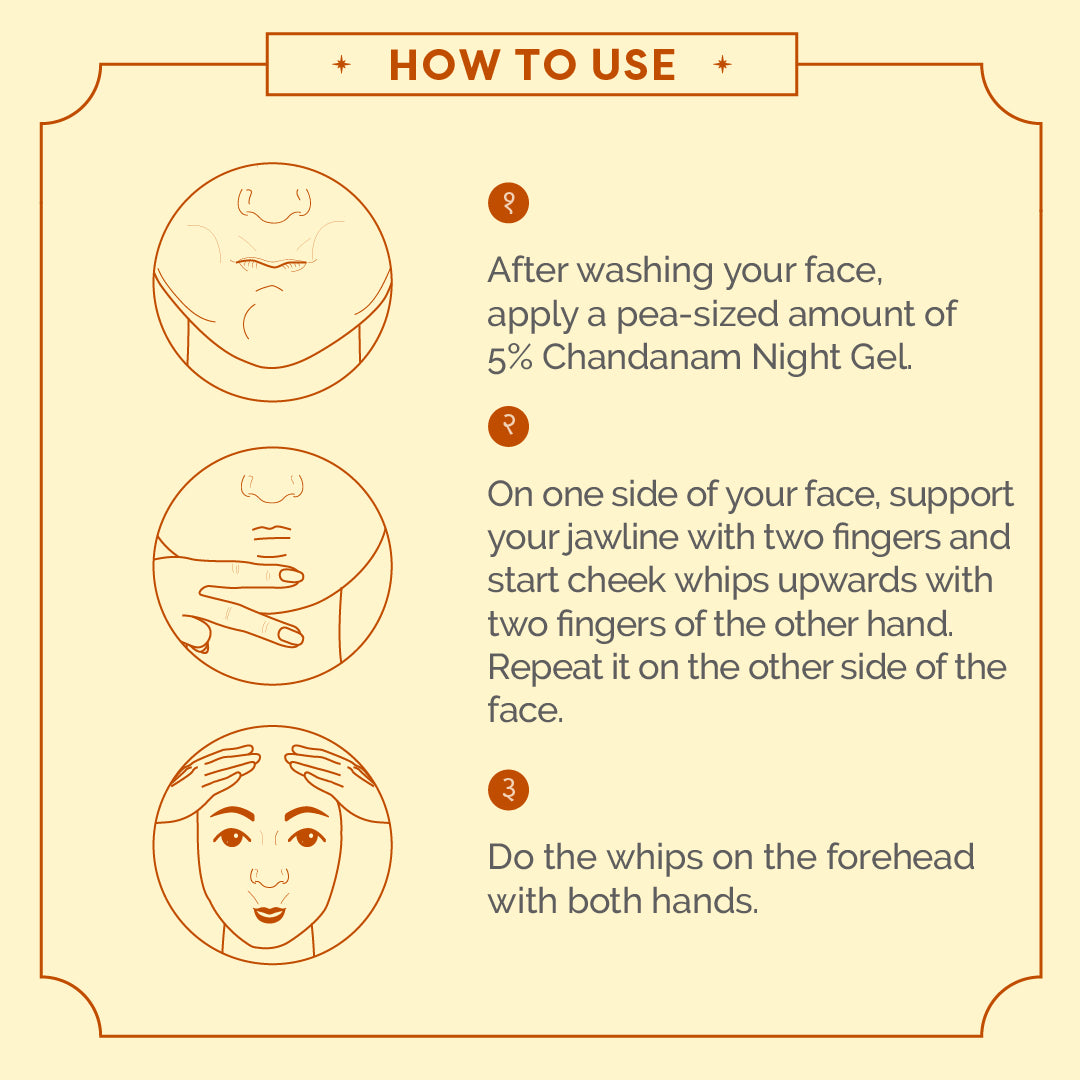 HOW TO USE

१

After washing your face, apply a pea-sized amount of 5% Chandanam Night Gel.

२

On one side of your face, support your jawline with two fingers and start cheek whips upwards with two fingers of the other hand. Repeat it on the other side of the face.

३

Do the whips on the forehead with both hands.