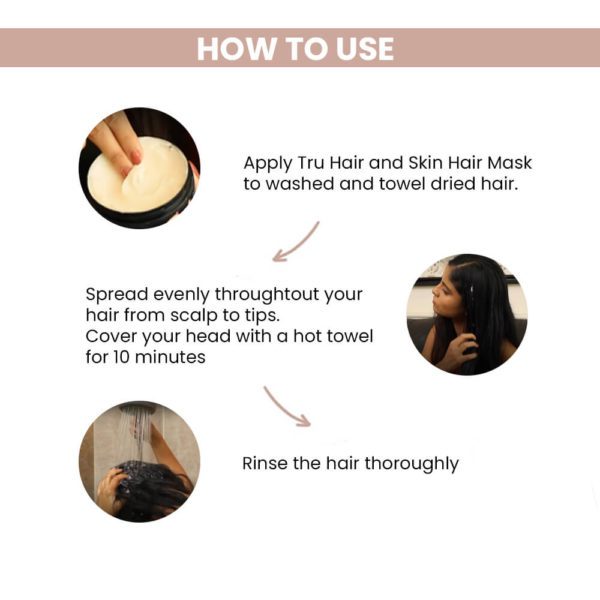 HOW TO USE

Apply Tru Hair and Skin Hair Mask to washed and towel dried hair.

Spread evenly throughtout your hair from scalp to tips.
Cover your head with a hot towel for 10 minutes

Rinse the hair thoroughly