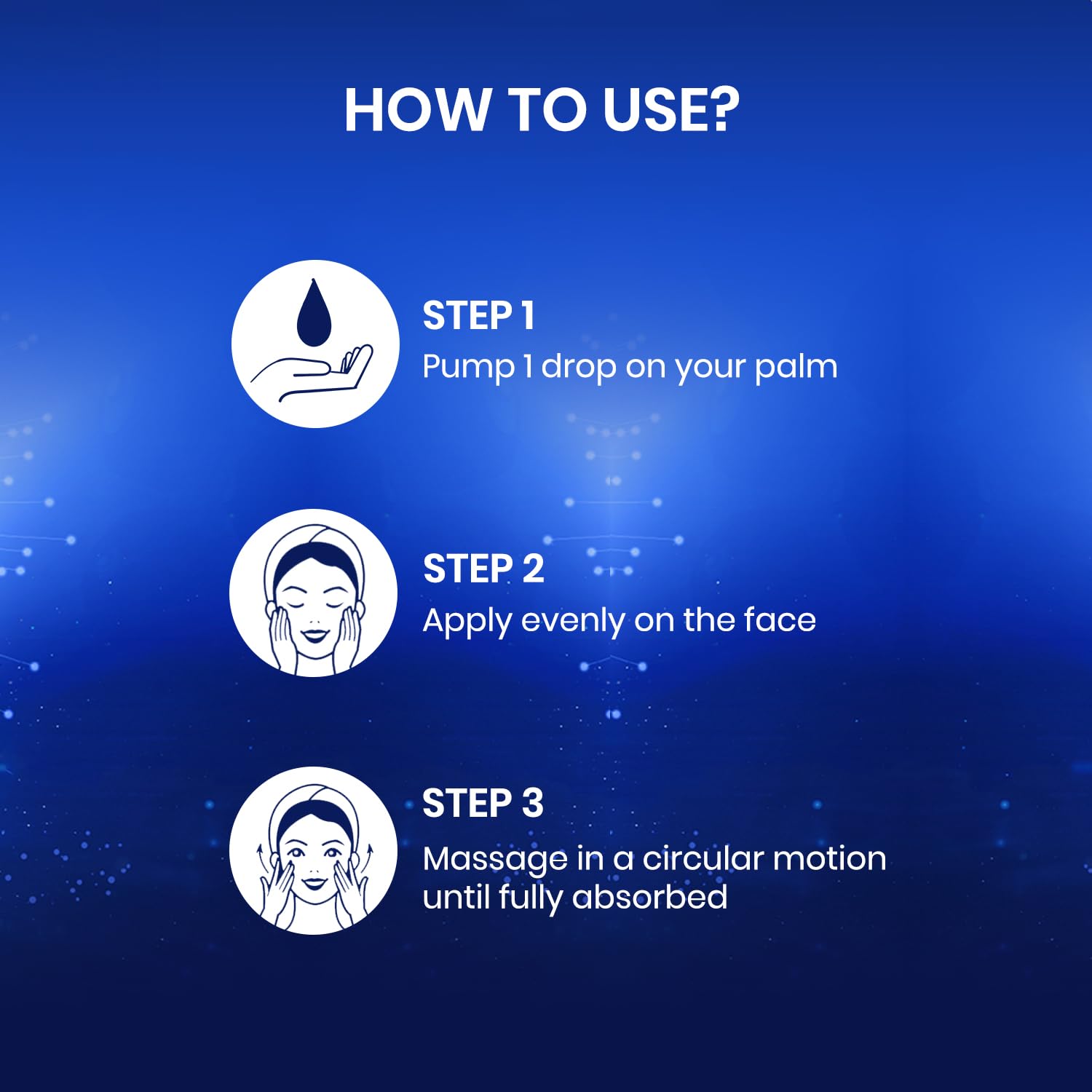 HOW TO USE?

STEP 1
Pump 1 drop on your palm

STEP 2
Apply evenly on the face

STEP 3
Massage in a circular motion until fully absorbed