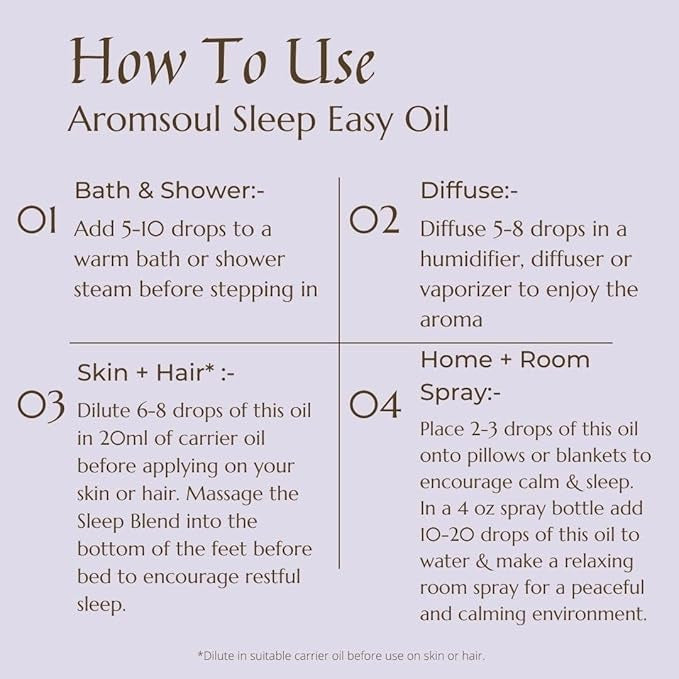 How To Use
Aromsoul Sleep Easy Oil

01
Bath & Shower:-
Add 5-10 drops to a warm bath or shower steam before stepping in

02
Diffuse:-
Diffuse 5-8 drops in a humidifier, diffuser or vaporizer to enjoy the aroma

03
Skin + Hair* :-
Dilute 6-8 drops of this oil in 20ml of carrier oil before applying on your skin or hair. Massage the Sleep Blend into the bottom of the feet before bed to encourage restful sleep.

04
Home + Room Spray:-
Place 2-3 drops of this oil onto pillows or blankets to encourage calm & sleep. In a 4 oz spray bottle add 10-20 drops of this oil to water & make a relaxing room spray for a peaceful and calming environment.

*Dilute in suitable carrier oil before use on skin or hair.