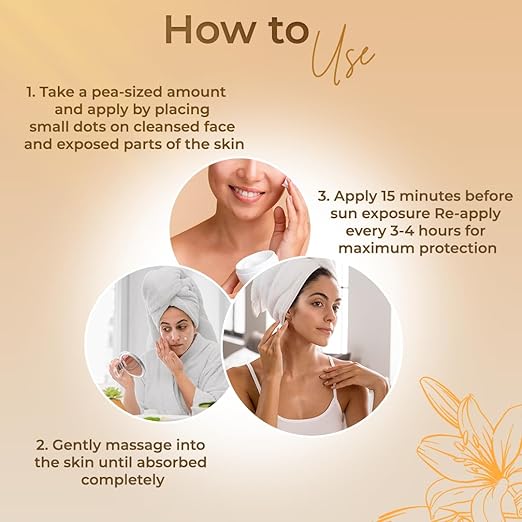 How to Use

1. Take a pea-sized amount and apply by placing small dots on cleansed face and exposed parts of the skin

3. Apply 15 minutes before sun exposure Re-apply every 3-4 hours for maximum protection

2. Gently massage into the skin until absorbed completely