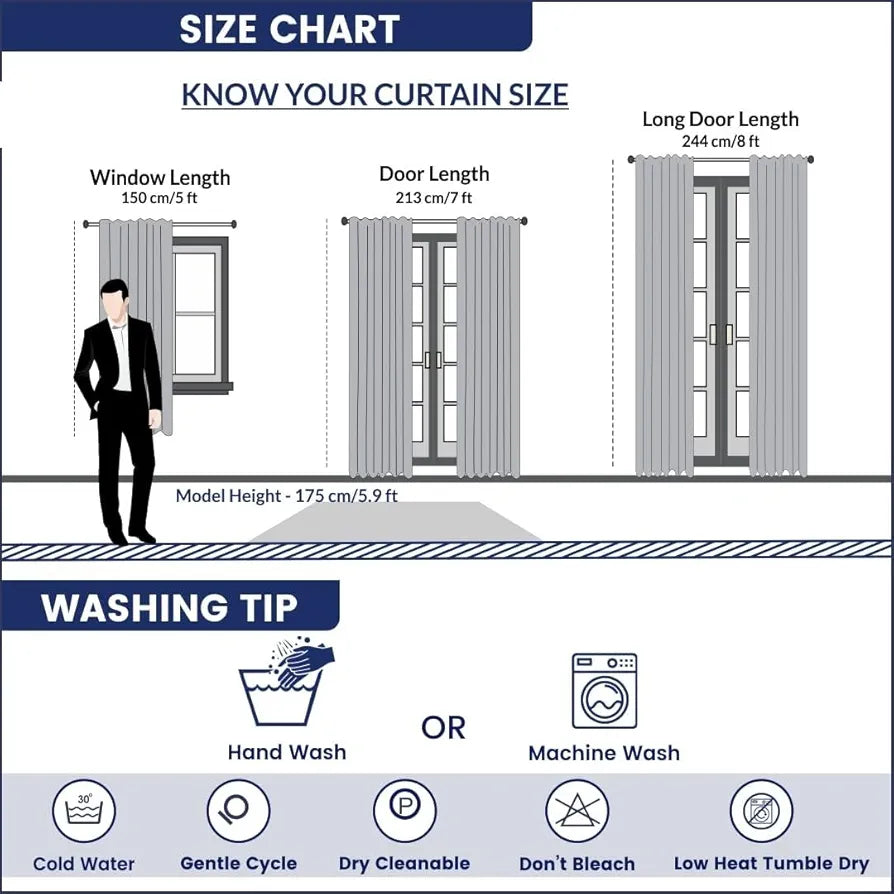 SIZE CHART

KNOW YOUR CURTAIN SIZE

Window Length
150 cm/5 ft

Door Length
213 cm/7 ft

Long Door Length
244 cm/8 ft

Model Height - 175 cm/5.9 ft

WASHING TIP

Hand Wash

OR

Machine Wash

30°

Cold Water

Gentle Cycle

P

Dry Cleanable

Don't Bleach

Low Heat Tumble Dry