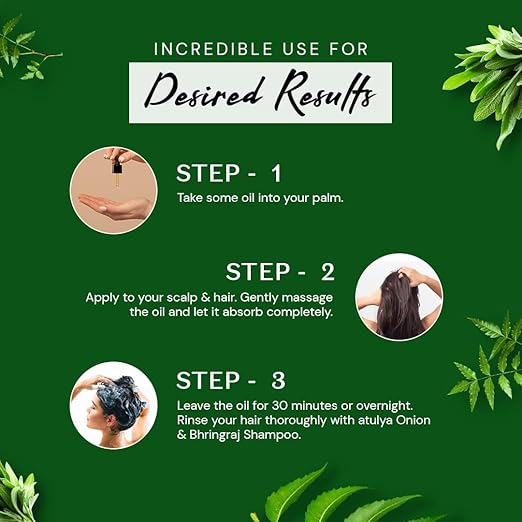 INCREDIBLE USE FOR

Desired Results

STEP - 1
Take some oil into your palm.

STEP - 2
Apply to your scalp & hair. Gently massage the oil and let it absorb completely.

STEP - 3
Leave the oil for 30 minutes or overnight. Rinse your hair thoroughly with atulya Onion & Bhringraj Shampoo.