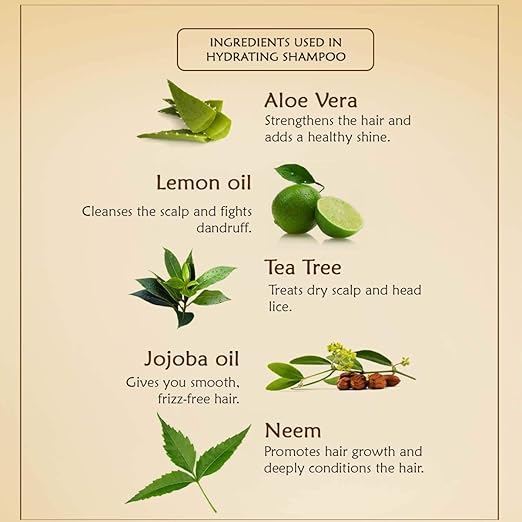 INGREDIENTS USED IN HYDRATING SHAMPOO

Aloe Vera
Strengthens the hair and adds a healthy shine.

Lemon oil
Cleanses the scalp and fights dandruff.

Tea Tree
Treats dry scalp and head lice.

Jojoba oil
Gives you smooth, frizz-free hair.

Neem
Promotes hair growth and deeply conditions the hair.