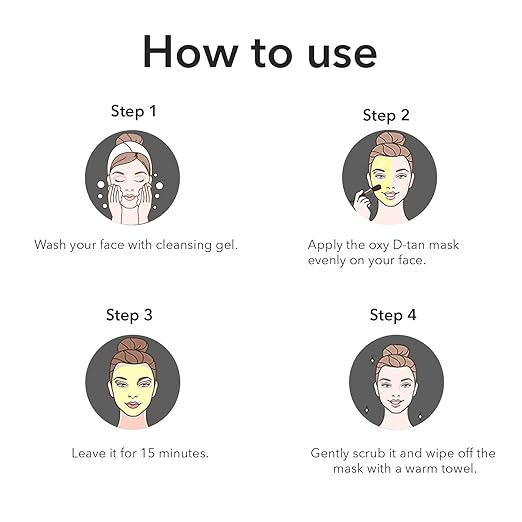 How to use

Step 1

Wash your face with cleansing gel.

Step 2

Apply the oxy D-tan mask evenly on your face.

Step 3

Leave it for 15 minutes.

Step 4

Gently scrub it and wipe off the mask with a warm towel.