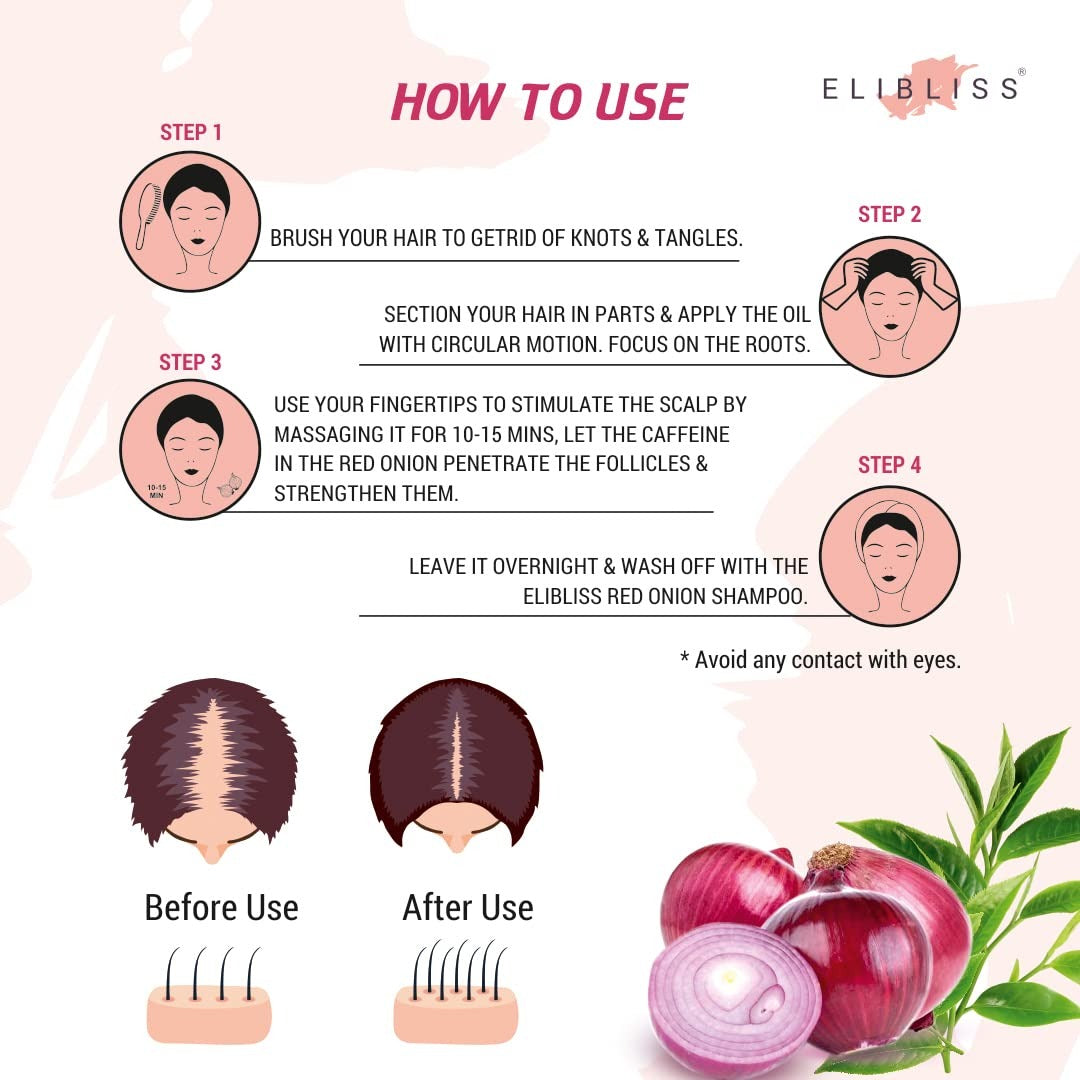 HOW TO USE

ELIBLISS®

STEP 1

BRUSH YOUR HAIR TO GETRID OF KNOTS & TANGLES.

STEP 2

SECTION YOUR HAIR IN PARTS & APPLY THE OIL WITH CIRCULAR MOTION. FOCUS ON THE ROOTS.

STEP 3

10-15 MIN

USE YOUR FINGERTIPS TO STIMULATE THE SCALP BY MASSAGING IT FOR 10-15 MINS, LET THE CAFFEINE IN THE RED ONION PENETRATE THE FOLLICLES & STRENGTHEN THEM.

STEP 4

LEAVE IT OVERNIGHT & WASH OFF WITH THE ELIBLISS RED ONION SHAMPOO.

* Avoid any contact with eyes.

Before Use

After Use