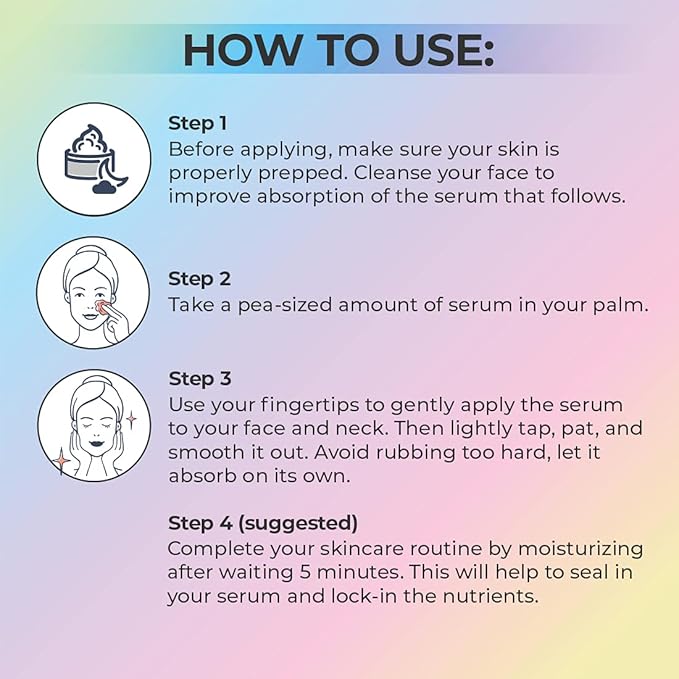 HOW TO USE:

Step 1
Before applying, make sure your skin is properly prepped. Cleanse your face to improve absorption of the serum that follows.

Step 2
Take a pea-sized amount of serum in your palm.

Step 3
Use your fingertips to gently apply the serum to your face and neck. Then lightly tap, pat, and smooth it out. Avoid rubbing too hard, let it absorb on its own.

Step 4 (suggested)
Complete your skincare routine by moisturizing after waiting 5 minutes. This will help to seal in your serum and lock-in the nutrients.