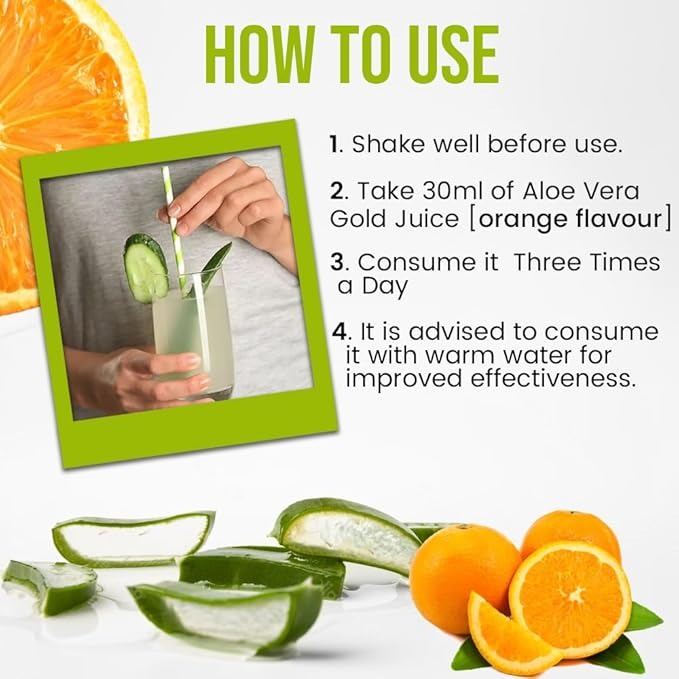 HOW TO USE

1. Shake well before use.

2. Take 30ml of Aloe Vera Gold Juice [orange flavour]

3. Consume it Three Times a Day

4. It is advised to consume it with warm water for improved effectiveness.