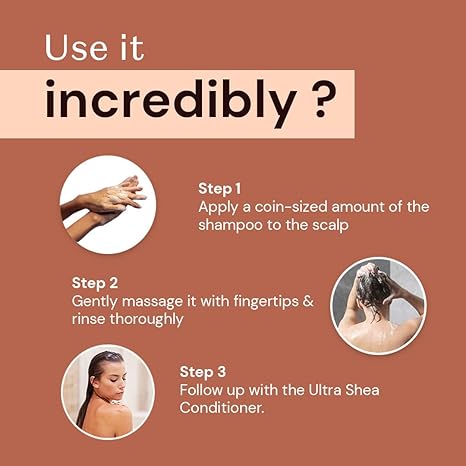 Use it
incredibly ?

Step 1
Apply a coin-sized amount of the shampoo to the scalp

Step 2
Gently massage it with fingertips & rinse thoroughly

Step 3
Follow up with the Ultra Shea Conditioner.