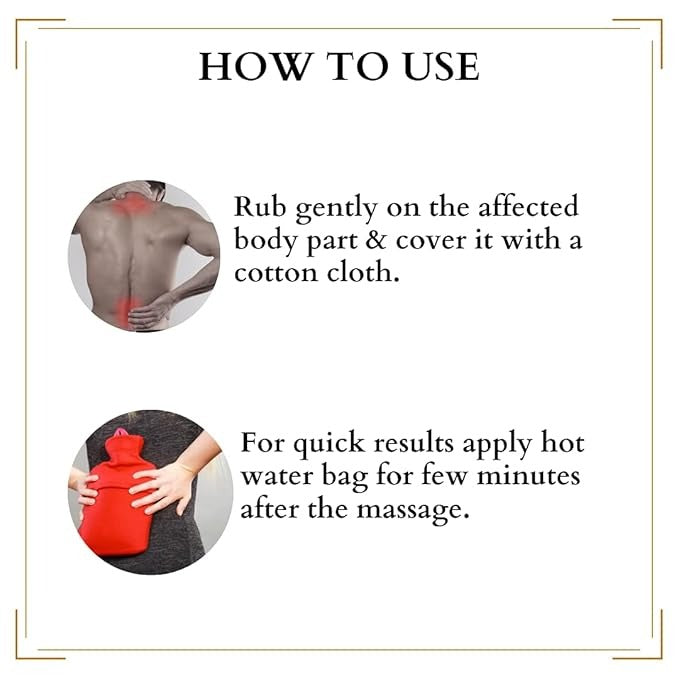 HOW TO USE

Rub gently on the affected body part & cover it with a cotton cloth.

For quick results apply hot water bag for few minutes after the massage.