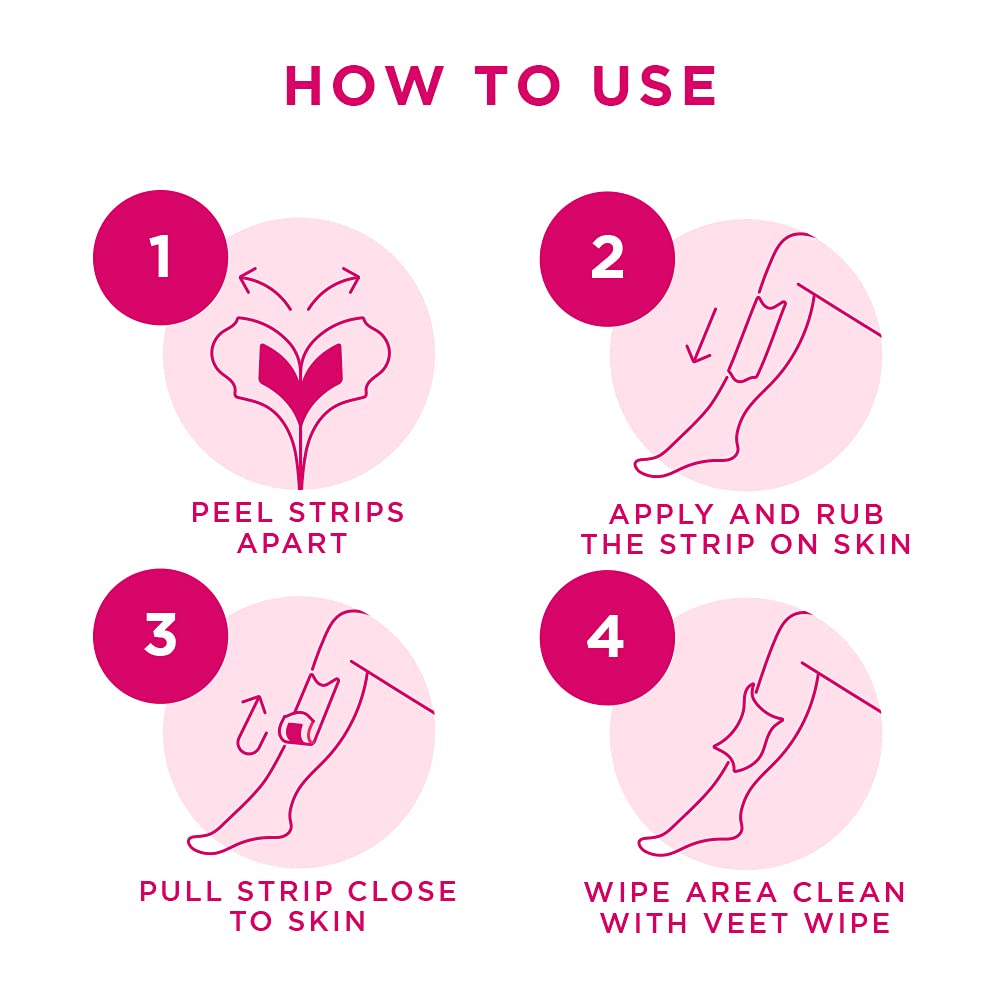 HOW TO USE

1

PEEL STRIPS APART

2

APPLY AND RUB THE STRIP ON SKIN

3

PULL STRIP CLOSE TO SKIN

4

WIPE AREA CLEAN WITH VEET WIPE