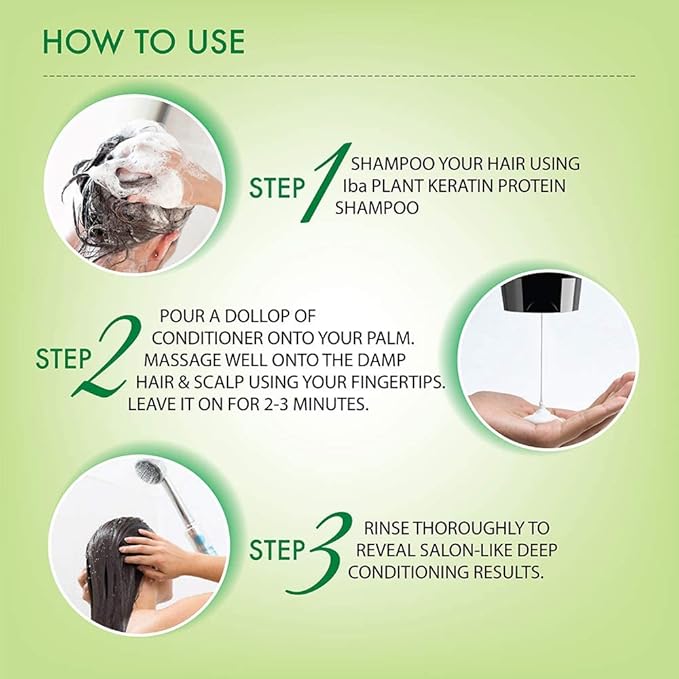 HOW TO USE

STEP 1 SHAMPOO YOUR HAIR USING Iba PLANT KERATIN PROTEIN SHAMPOO

STEP 2 POUR A DOLLOP OF CONDITIONER ONTO YOUR PALM. MASSAGE WELL ONTO THE DAMP HAIR & SCALP USING YOUR FINGERTIPS. LEAVE IT ON FOR 2-3 MINUTES.

STEP 3 RINSE THOROUGHLY TO REVEAL SALON-LIKE DEEP CONDITIONING RESULTS.