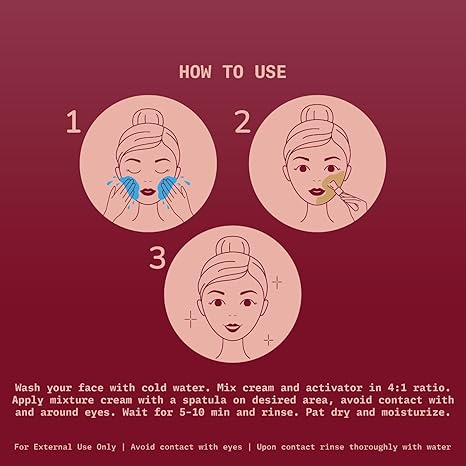 HOW TO USE

1

2

3

Wash your face with cold water. Mix cream and activator in 4:1 ratio. Apply mixture cream with a spatula on desired area, avoid contact with and around eyes. Wait for 5-10 min and rinse. Pat dry and moisturize.

For External Use Only | Avoid contact with eyes | Upon contact rinse thoroughly with water