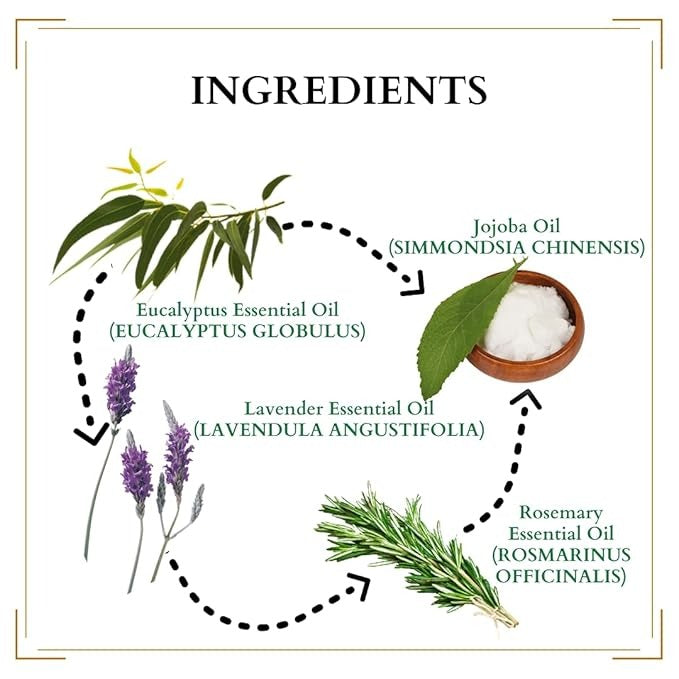 INGREDIENTS

Jojoba Oil
(SIMMONDSIA CHINENSIS)

Eucalyptus Essential Oil
(EUCALYPTUS GLOBULUS)

Lavender Essential Oil
(LAVENDULA ANGUSTIFOLIA)

Rosemary
Essential Oil
(ROSMARINUS
OFFICINALIS)