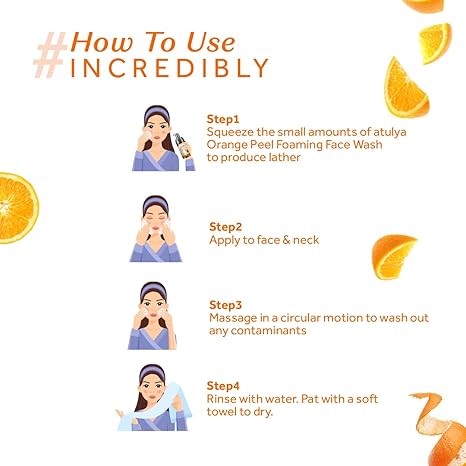 #How To Use
INCREDIBLY

Step1
Squeeze the small amounts of atulya Orange Peel Foaming Face Wash to produce lather

Step2
Apply to face & neck

Step3
Massage in a circular motion to wash out any contaminants

Step4
Rinse with water. Pat with a soft towel to dry.