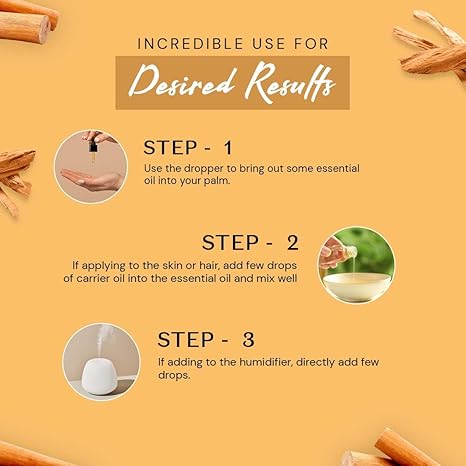 INCREDIBLE USE FOR

Desired Results

STEP - 1
Use the dropper to bring out some essential oil into your palm.

STEP - 2
If applying to the skin or hair, add few drops of carrier oil into the essential oil and mix well

STEP - 3
If adding to the humidifier, directly add few drops.