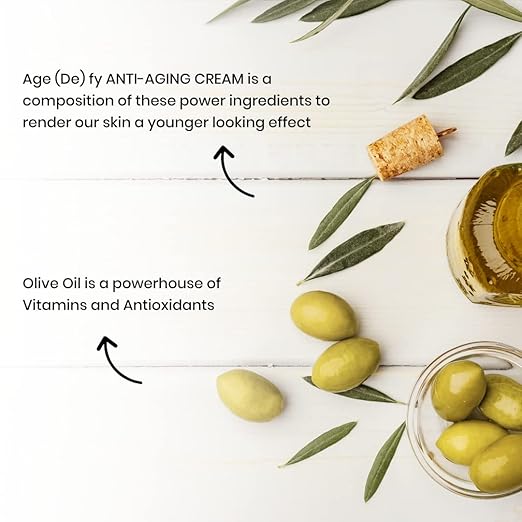 Age (De) fy ANTI-AGING CREAM is a composition of these power ingredients to render our skin a younger looking effect

Olive Oil is a powerhouse of Vitamins and Antioxidants