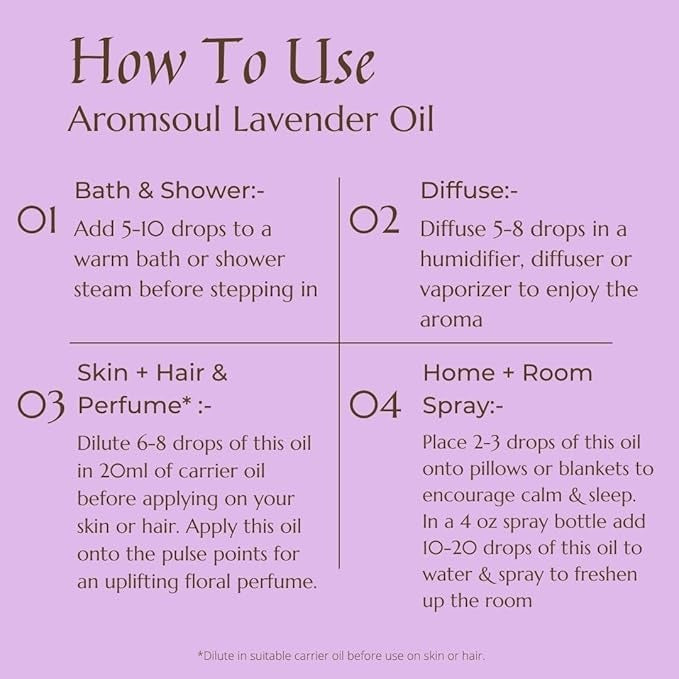 How To Use
Aromsoul Lavender Oil

01 Bath & Shower:-
Add 5-10 drops to a warm bath or shower steam before stepping in

02 Diffuse:-
Diffuse 5-8 drops in a humidifier, diffuser or vaporizer to enjoy the aroma

03 Skin + Hair & Perfume* :-
Dilute 6-8 drops of this oil in 20ml of carrier oil before applying on your skin or hair. Apply this oil onto the pulse points for an uplifting floral perfume.

04 Home + Room Spray:-
Place 2-3 drops of this oil onto pillows or blankets to encourage calm & sleep. In a 4 oz spray bottle add 10-20 drops of this oil to water & spray to freshen up the room

*Dilute in suitable carrier oil before use on skin or hair.