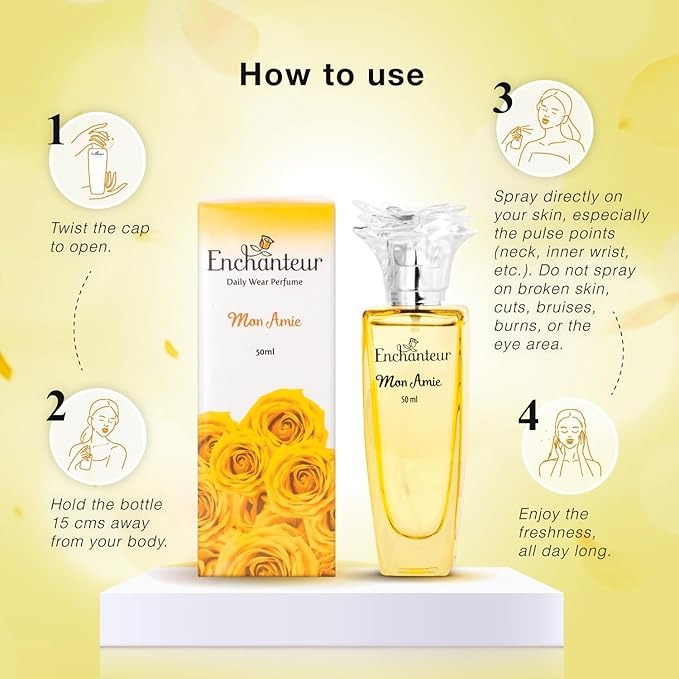 How to use

1

Twist the cap to open.

2

Hold the bottle 15 cms away from your body.

Enchanteur
Daily Wear Perfume
Mon Amie
50ml

Enchanteur
Mon Amie
50 ml

3

Spray directly on your skin, especially the pulse points (neck, inner wrist, etc.). Do not spray on broken skin, cuts, bruises, burns, or the eye area.

4

Enjoy the freshness, all day long.