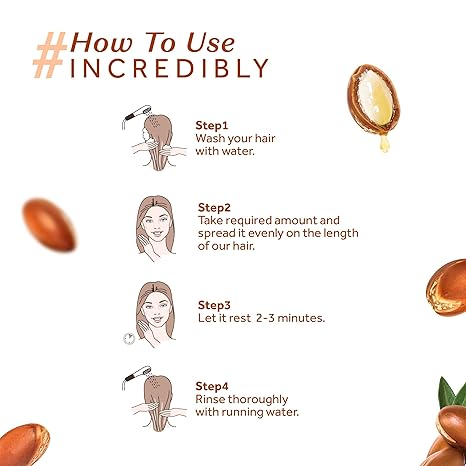 #How To Use
INCREDIBLY

Step1
Wash your hair with water.

Step2
Take required amount and spread it evenly on the length of our hair.

Step3
Let it rest 2-3 minutes.

Step4
Rinse thoroughly with running water.