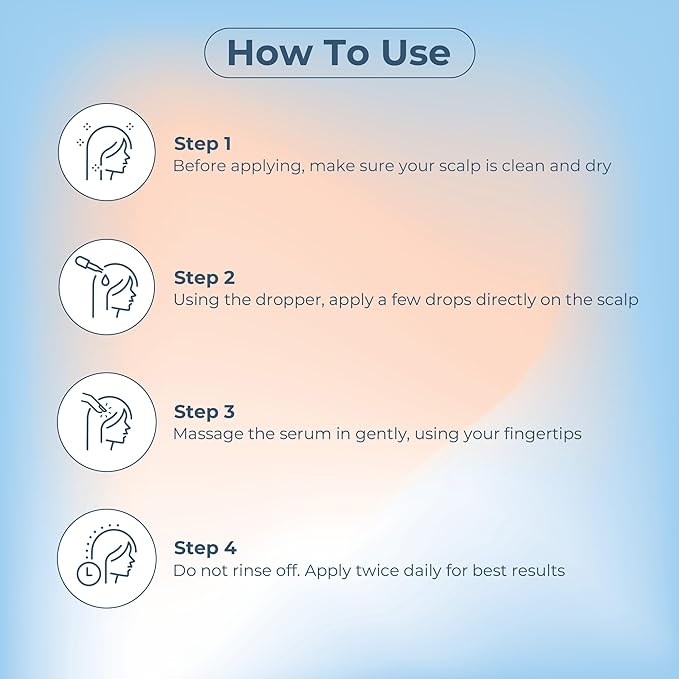 How To Use

Step 1
Before applying, make sure your scalp is clean and dry

Step 2
Using the dropper, apply a few drops directly on the scalp

Step 3
Massage the serum in gently, using your fingertips

Step 4
Do not rinse off. Apply twice daily for best results