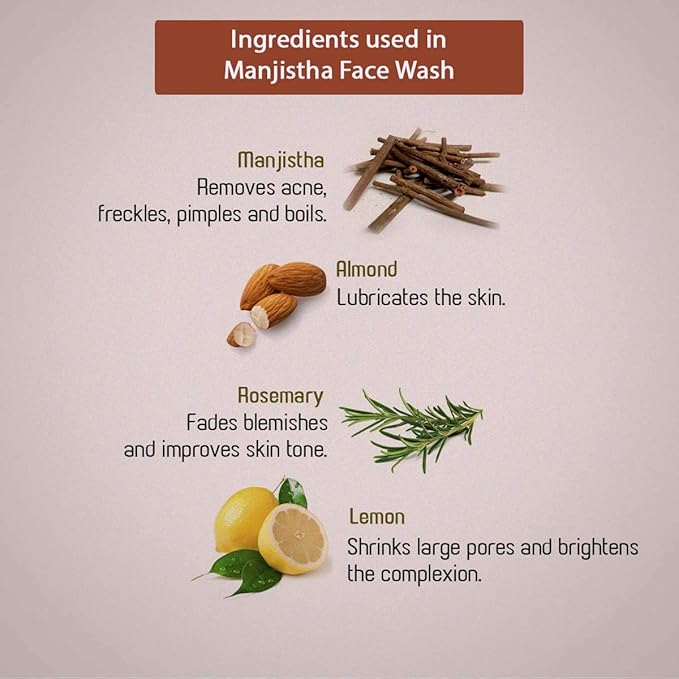 Ingredients used in Manjistha Face Wash

Manjistha
Removes acne, freckles, pimples and boils.

Almond
Lubricates the skin.

Rosemary
Fades blemishes and improves skin tone.

Lemon
Shrinks large pores and brightens the complexion.