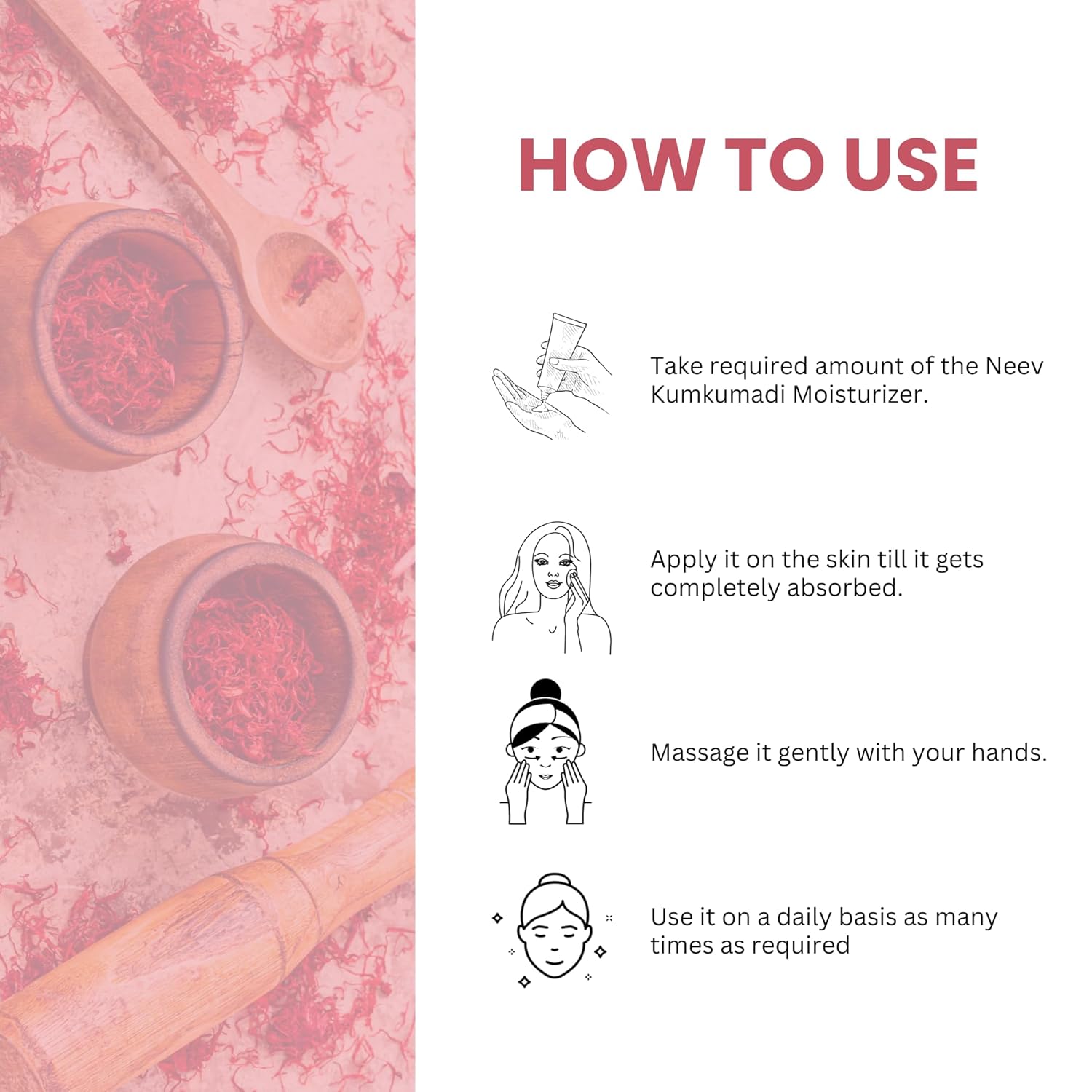 HOW TO USE

Take required amount of the Neev Kumkumadi Moisturizer.

Apply it on the skin till it gets completely absorbed.

Massage it gently with your hands.

Use it on a daily basis as many times as required