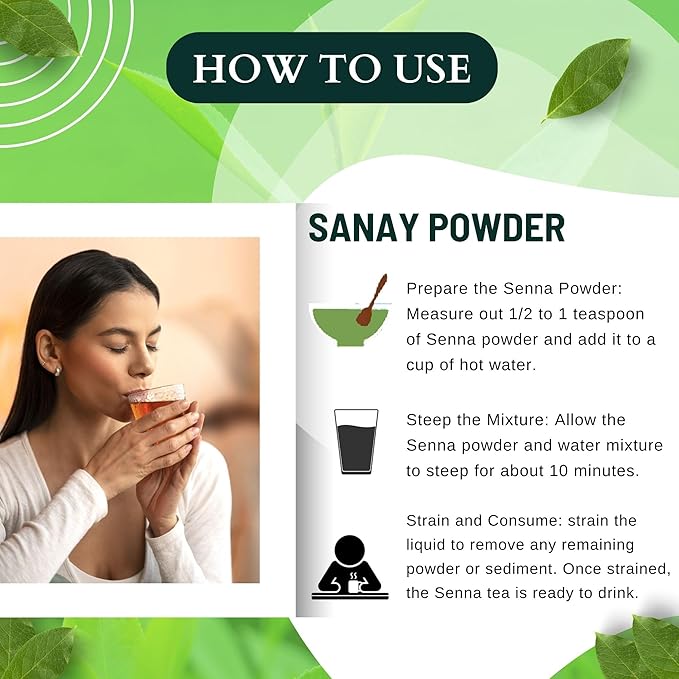 HOW TO USE

SANAY POWDER

Prepare the Senna Powder: Measure out 1/2 to 1 teaspoon of Senna powder and add it to a cup of hot water.

Steep the Mixture: Allow the Senna powder and water mixture to steep for about 10 minutes.

Strain and Consume: strain the liquid to remove any remaining powder or sediment. Once strained, the Senna tea is ready to drink.