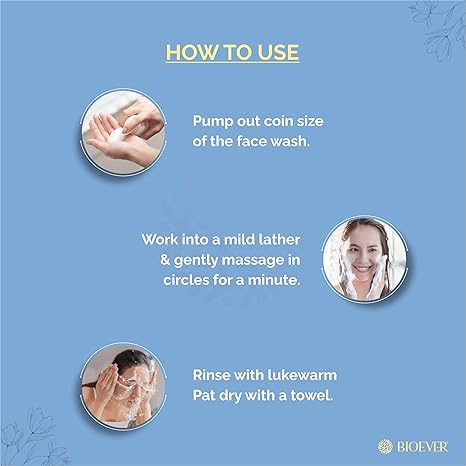 HOW TO USE

Pump out coin size of the face wash.

Work into a mild lather & gently massage in circles for a minute.

Rinse with lukewarm Pat dry with a towel.

BIOEVER