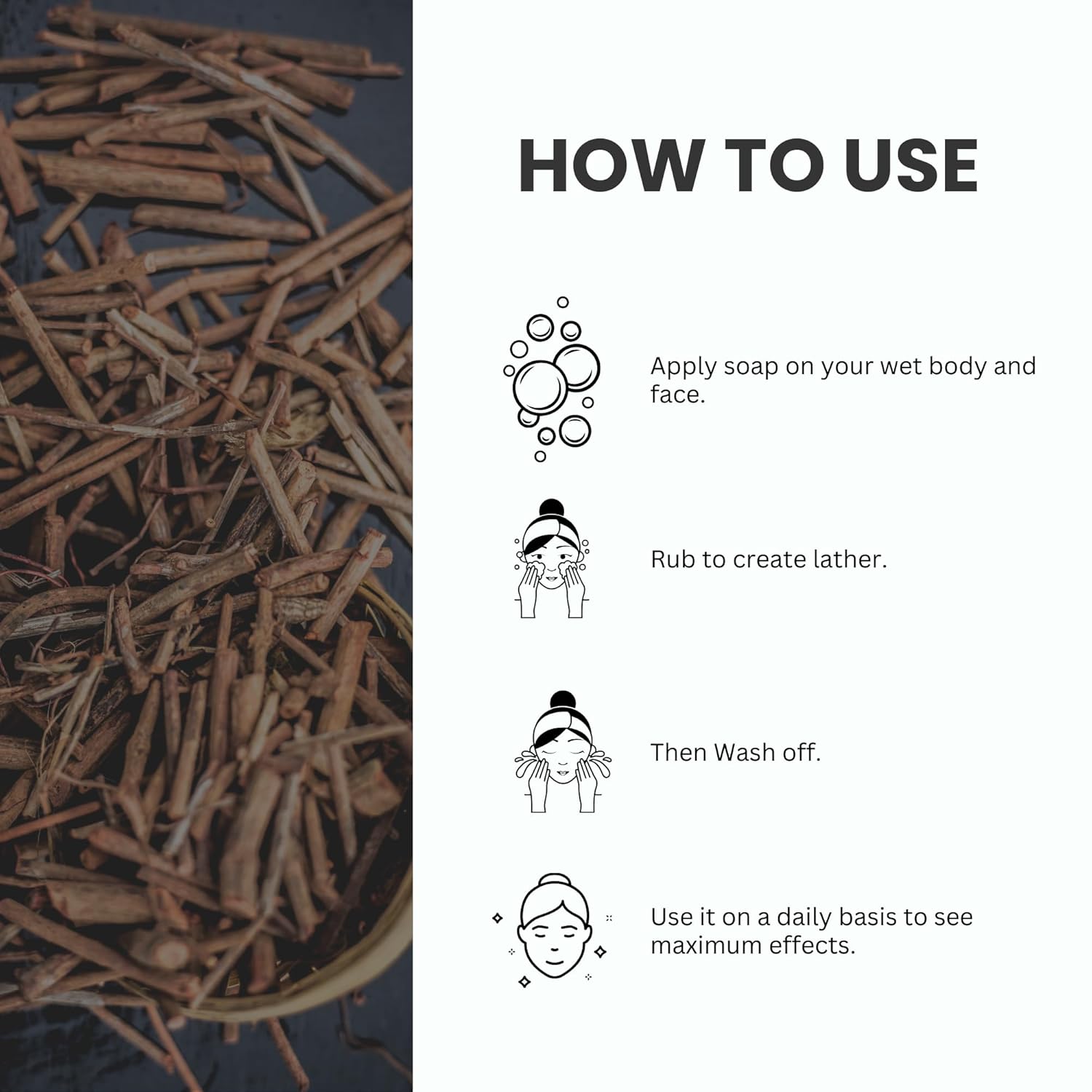 HOW TO USE

Apply soap on your wet body and face.

Rub to create lather.

Then Wash off.

Use it on a daily basis to see maximum effects.