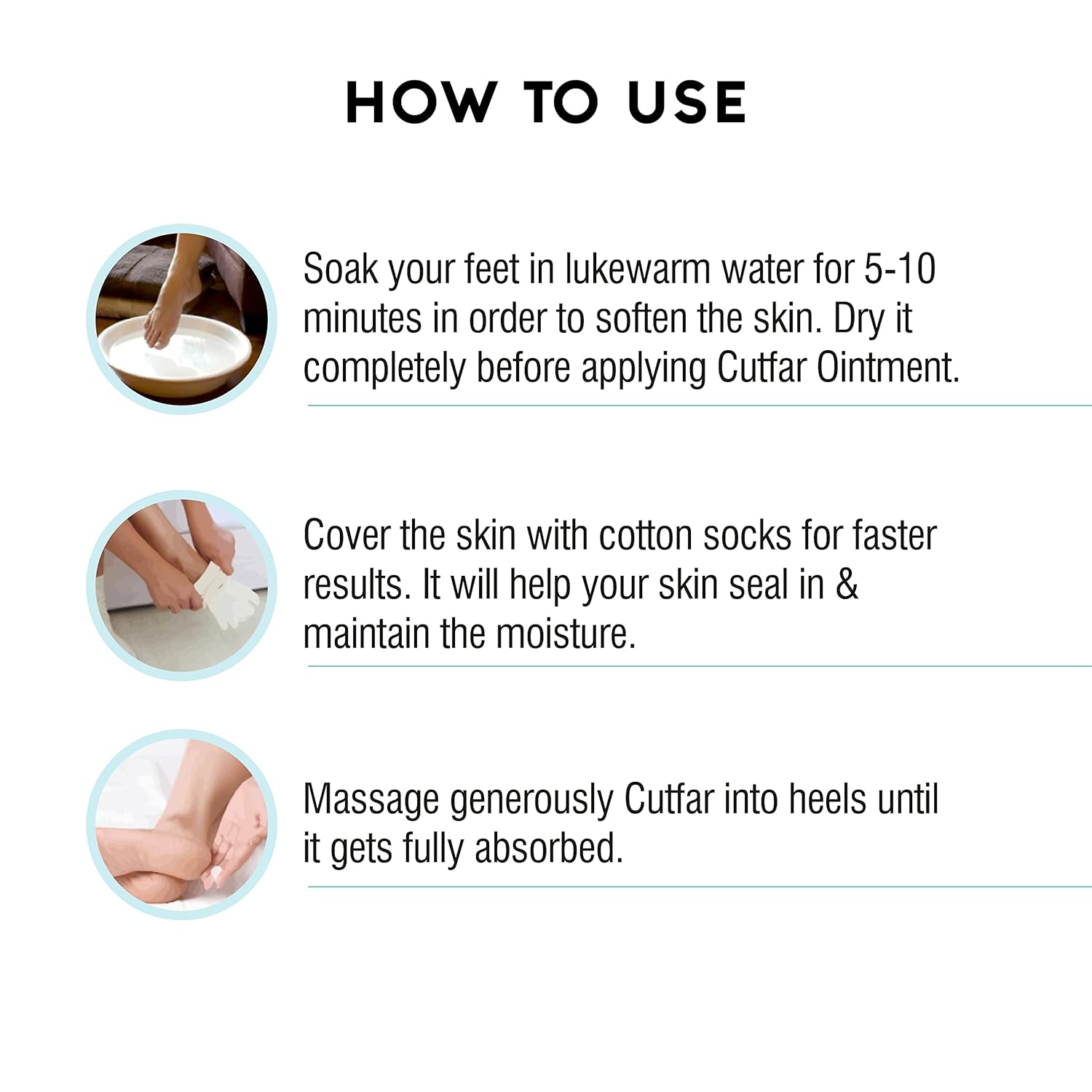 HOW TO USE

Soak your feet in lukewarm water for 5-10 minutes in order to soften the skin. Dry it completely before applying Cutfar Ointment.

Cover the skin with cotton socks for faster results. It will help your skin seal in & maintain the moisture.

Massage generously Cutfar into heels until it gets fully absorbed.