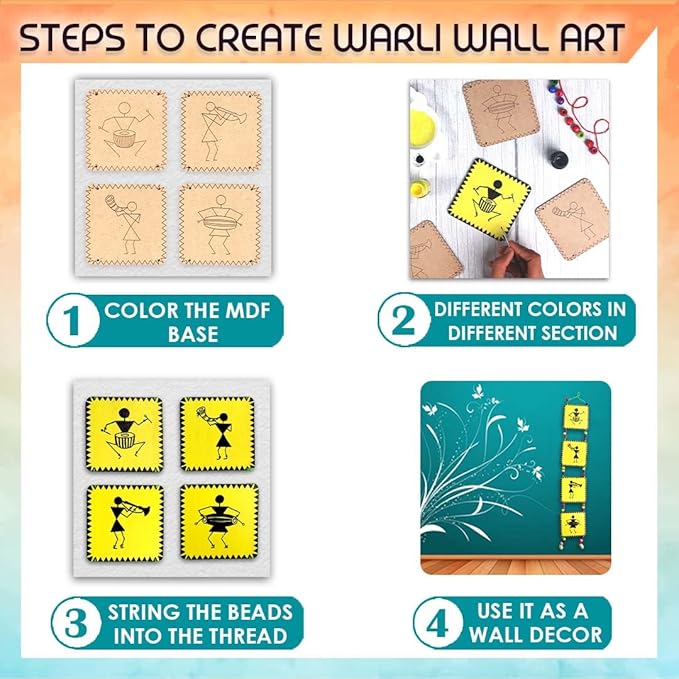 STEPS TO CREATE WARLI WALL ART

1 COLOR THE MDF BASE

2 DIFFERENT COLORS IN DIFFERENT SECTION

3 STRING THE BEADS INTO THE THREAD

4 USE IT AS A WALL DECOR