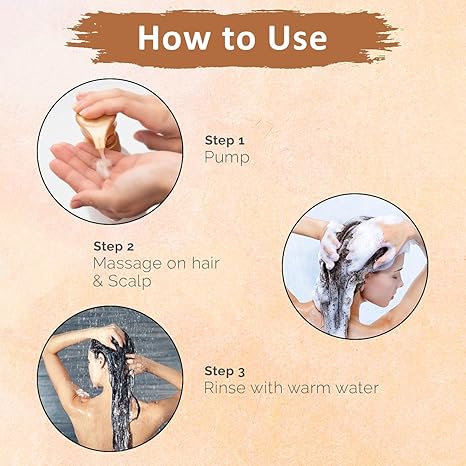 How to Use

Step 1
Pump

Step 2
Massage on hair & Scalp

Step 3
Rinse with warm water