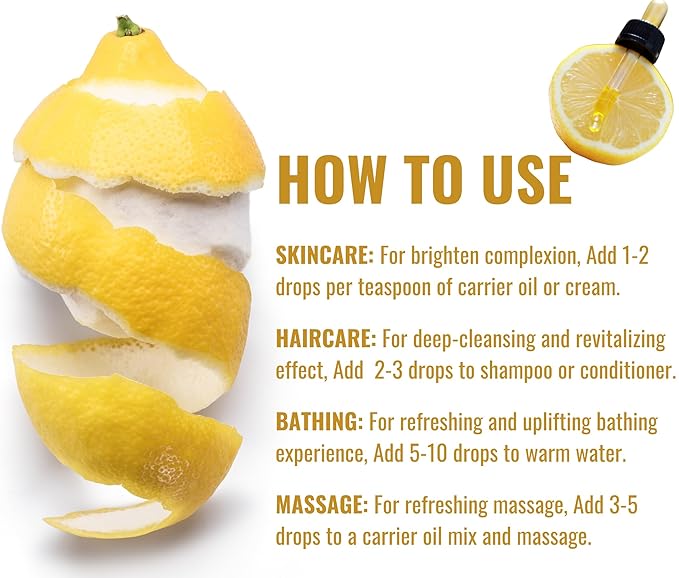 HOW TO USE

SKINCARE: For brighten complexion, Add 1-2 drops per teaspoon of carrier oil or cream.

HAIRCARE: For deep-cleansing and revitalizing effect, Add 2-3 drops to shampoo or conditioner.

BATHING: For refreshing and uplifting bathing experience, Add 5-10 drops to warm water.

MASSAGE: For refreshing massage, Add 3-5 drops to a carrier oil mix and massage.