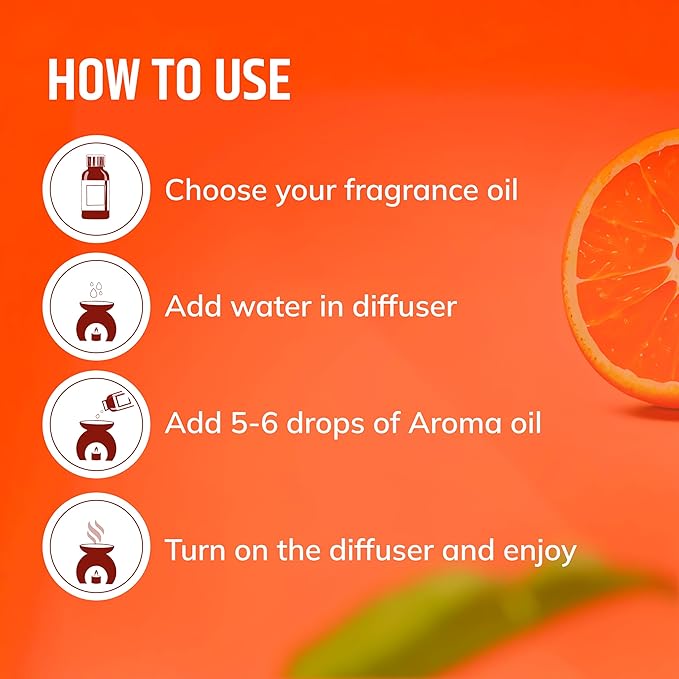 HOW TO USE

Choose your fragrance oil

Add water in diffuser

Add 5-6 drops of Aroma oil

Turn on the diffuser and enjoy