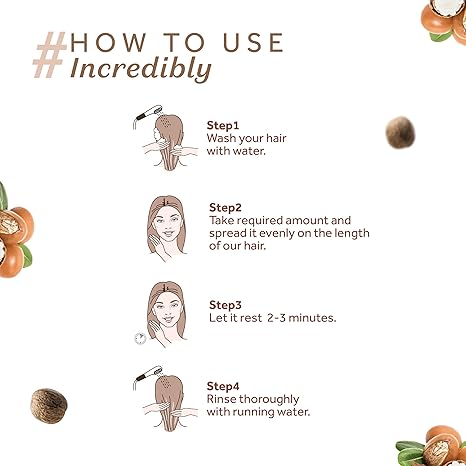 #HOW TO USE
Incredibly

Step1
Wash your hair with water.

Step2
Take required amount and spread it evenly on the length of our hair.

Step3
Let it rest 2-3 minutes.

Step4
Rinse thoroughly with running water.