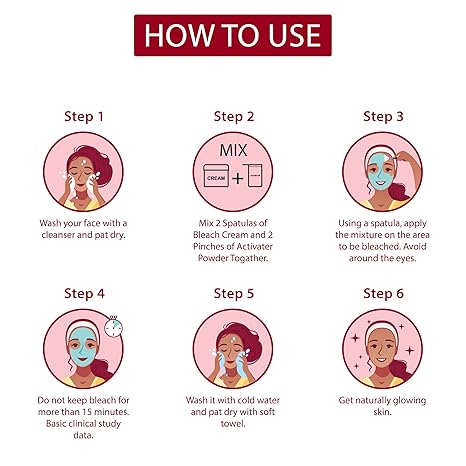 HOW TO USE

Step 1

Wash your face with a cleanser and pat dry.

Step 2

MIX

CREAM +

Mix 2 Spatulas of Bleach Cream and 2 Pinches of Activater Powder Togather.

Step 3

Using a spatula, apply the mixture on the area to be bleached. Avoid around the eyes.

Step 4

Do not keep bleach for more than 15 minutes. Basic clinical study data.

Step 5

Wash it with cold water and pat dry with soft towel.

Step 6

Get naturally glowing skin.