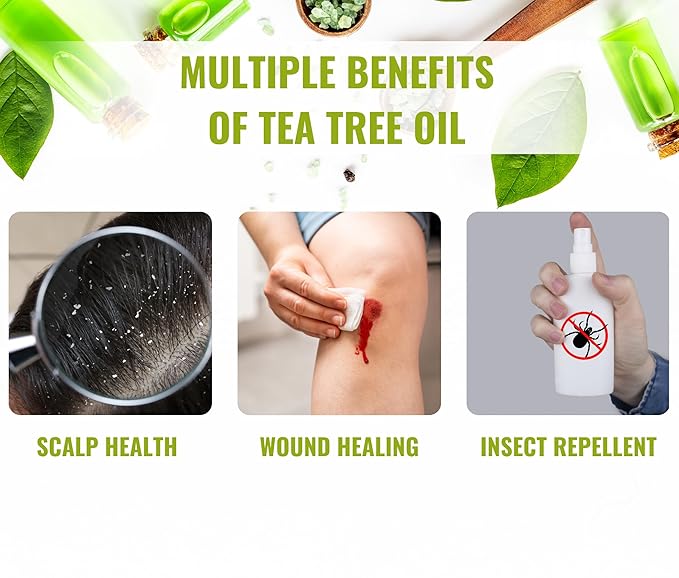 MULTIPLE BENEFITS
OF TEA TREE OIL

SCALP HEALTH

WOUND HEALING

INSECT REPELLENT